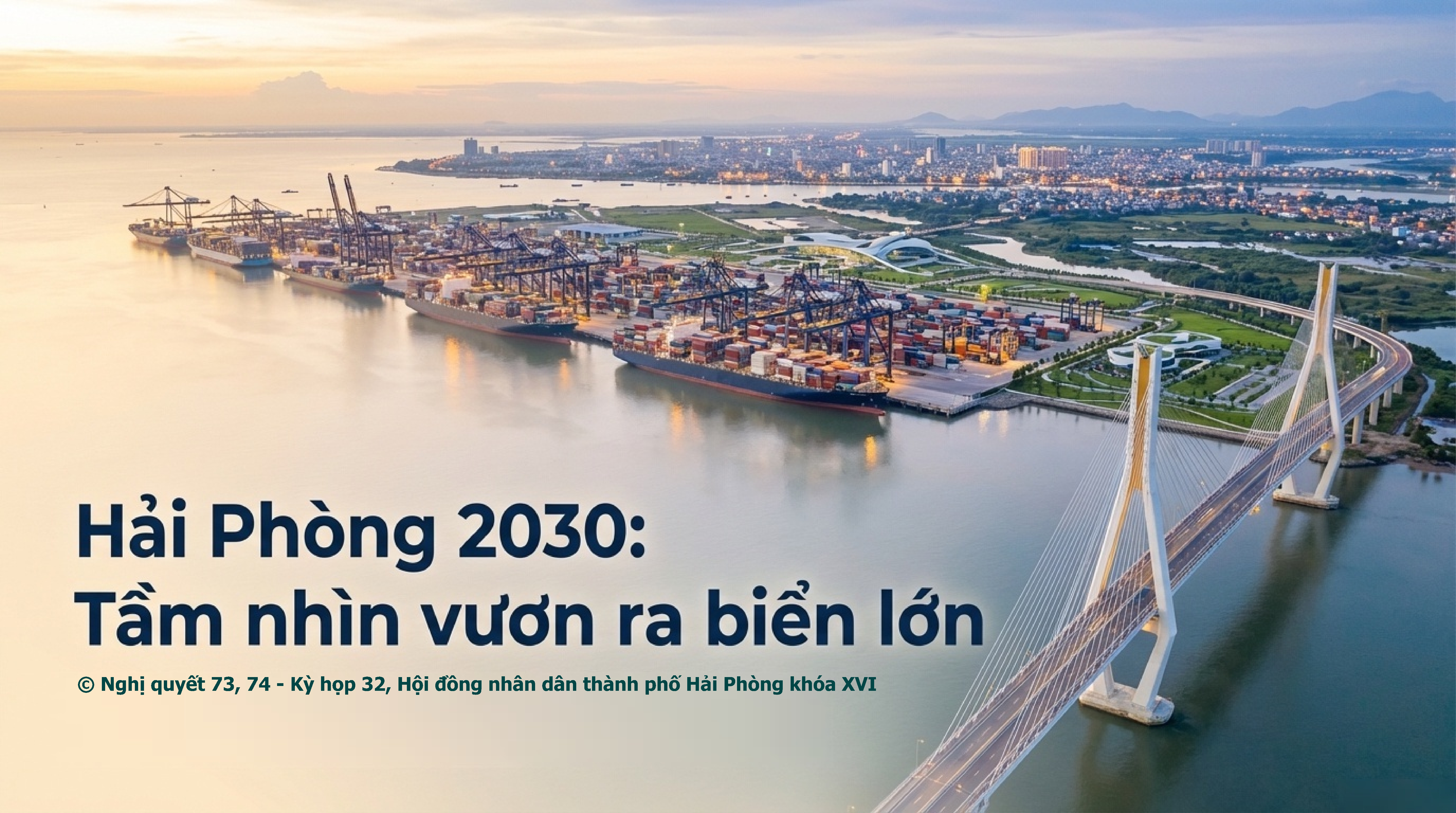 Hải Phòng 2030:
Tầm nhìn vươn ra biển lớn

© Nghị quyết 73, 74 - Kỳ họp 32, Hội đồng nhân dân thành phố Hải Phòng khóa XVI